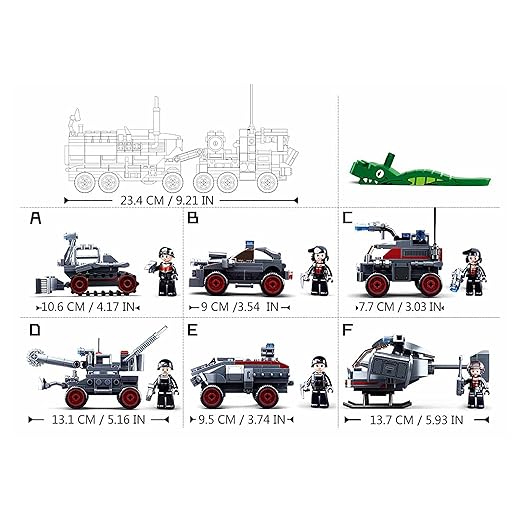 23.4 CM / 9.21 IN

A

10.6 CM / 4.17 IN

B

9 CM /3.54 IN

C

7.7 CM / 3.03 IN

D

13.1 CM / 5.16 IN

E

9.5 CM / 3.74 IN

F

13.7 CM / 5.93 IN