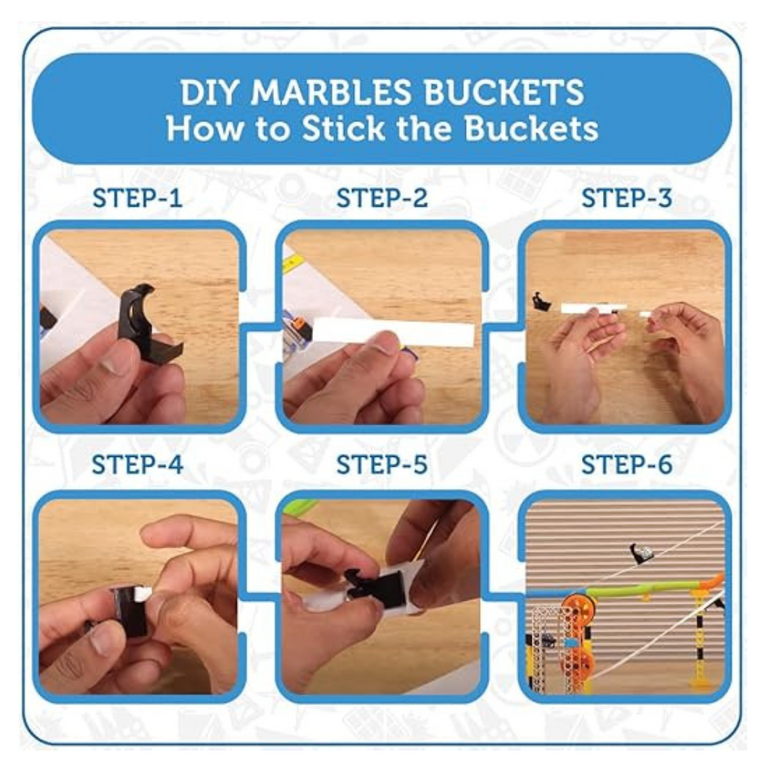 DIY MARBLES BUCKETS
How to Stick the Buckets

STEP-1

STEP-2

STEP-3

STEP-4

STEP-5

STEP-6