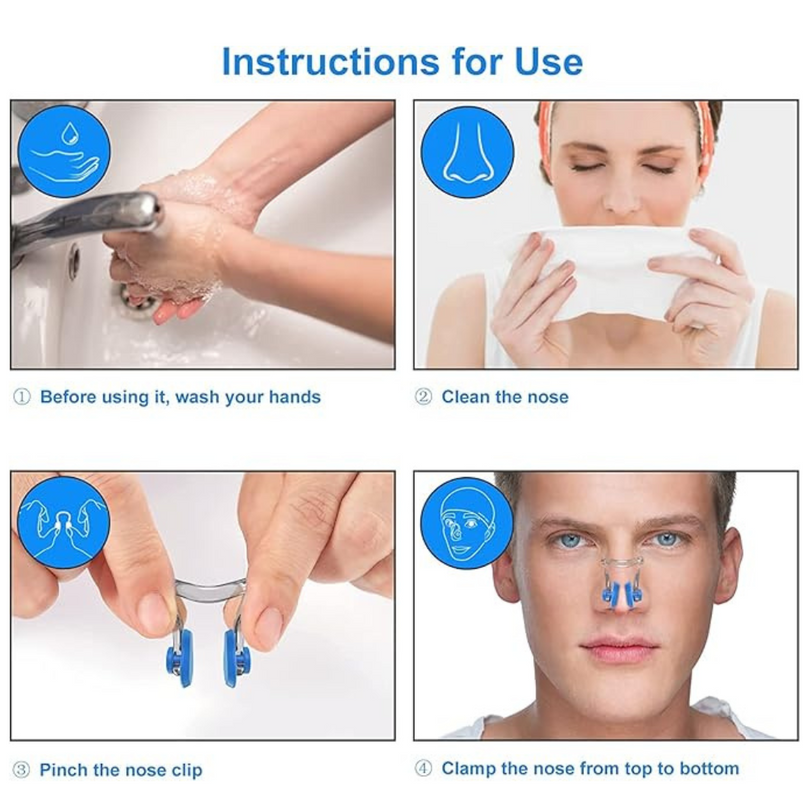 Instructions for Use

① Before using it, wash your hands

② Clean the nose

③ Pinch the nose clip

④ Clamp the nose from top to bottom