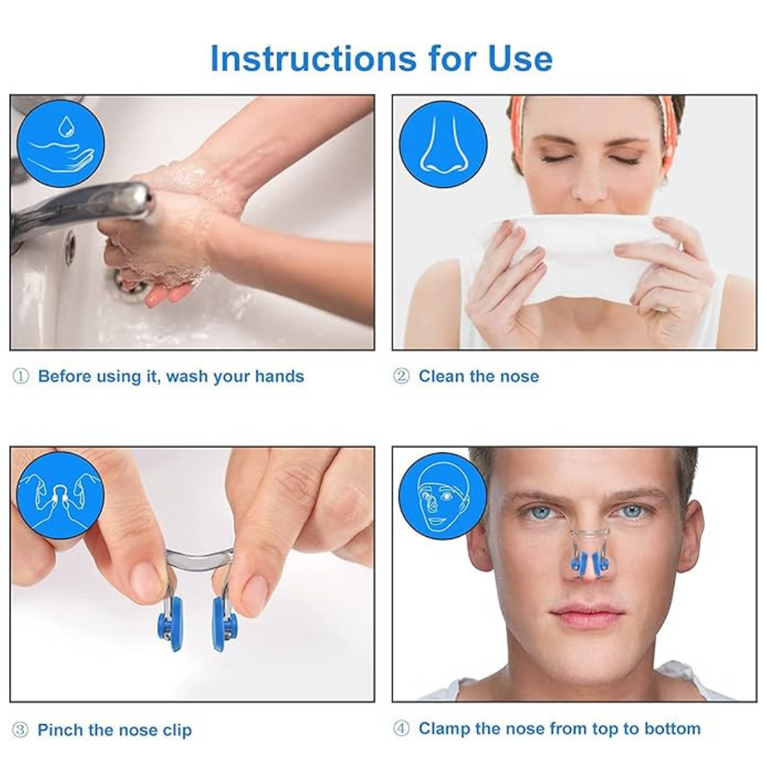 Instructions for Use

① Before using it, wash your hands

② Clean the nose

③ Pinch the nose clip

④ Clamp the nose from top to bottom